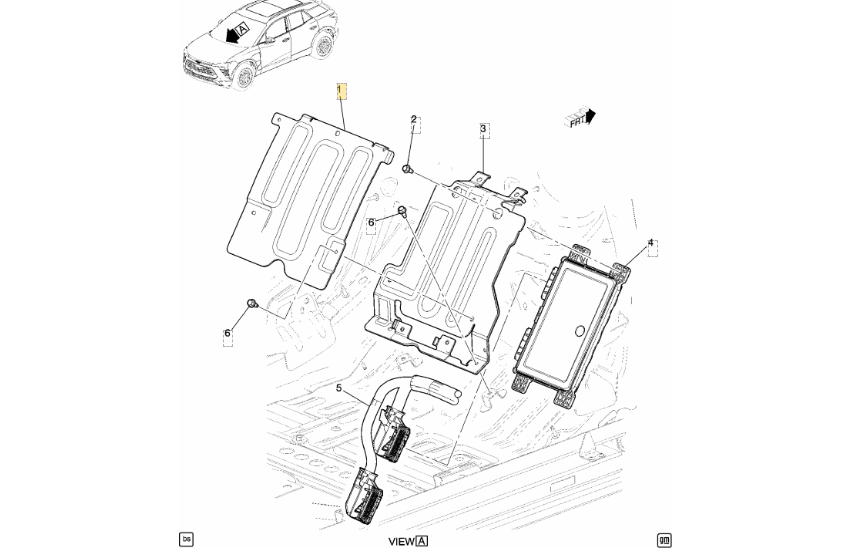 A
1
2
3
FRT
4
6
6
5
bs
VIEW A
gm