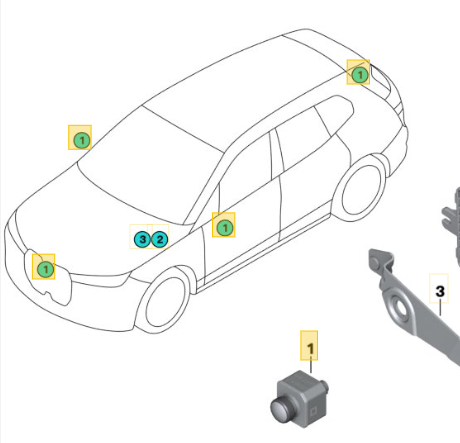 1
1
1
3 2
1
3
1